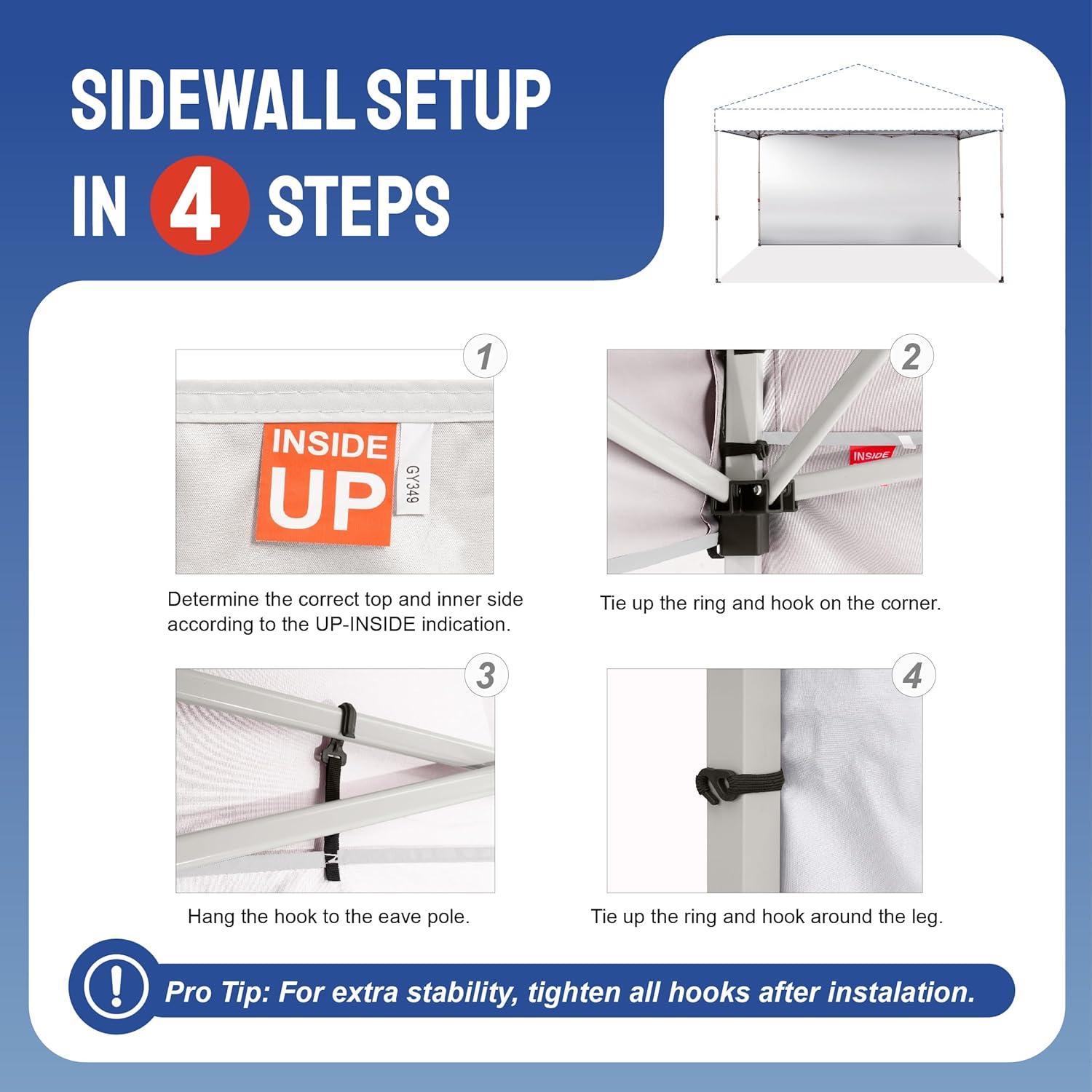 SIDEWALL SETUP IN 4 STEPS

1

INSIDE UP

GY349

Determine the correct top and inner side according to the UP-INSIDE indication.

2

INSIDE

Tie up the ring and hook on the corner.

3

Hang the hook to the eave pole.

4

Tie up the ring and hook around the leg.

!

Pro Tip: For extra stability, tighten all hooks after instalation.