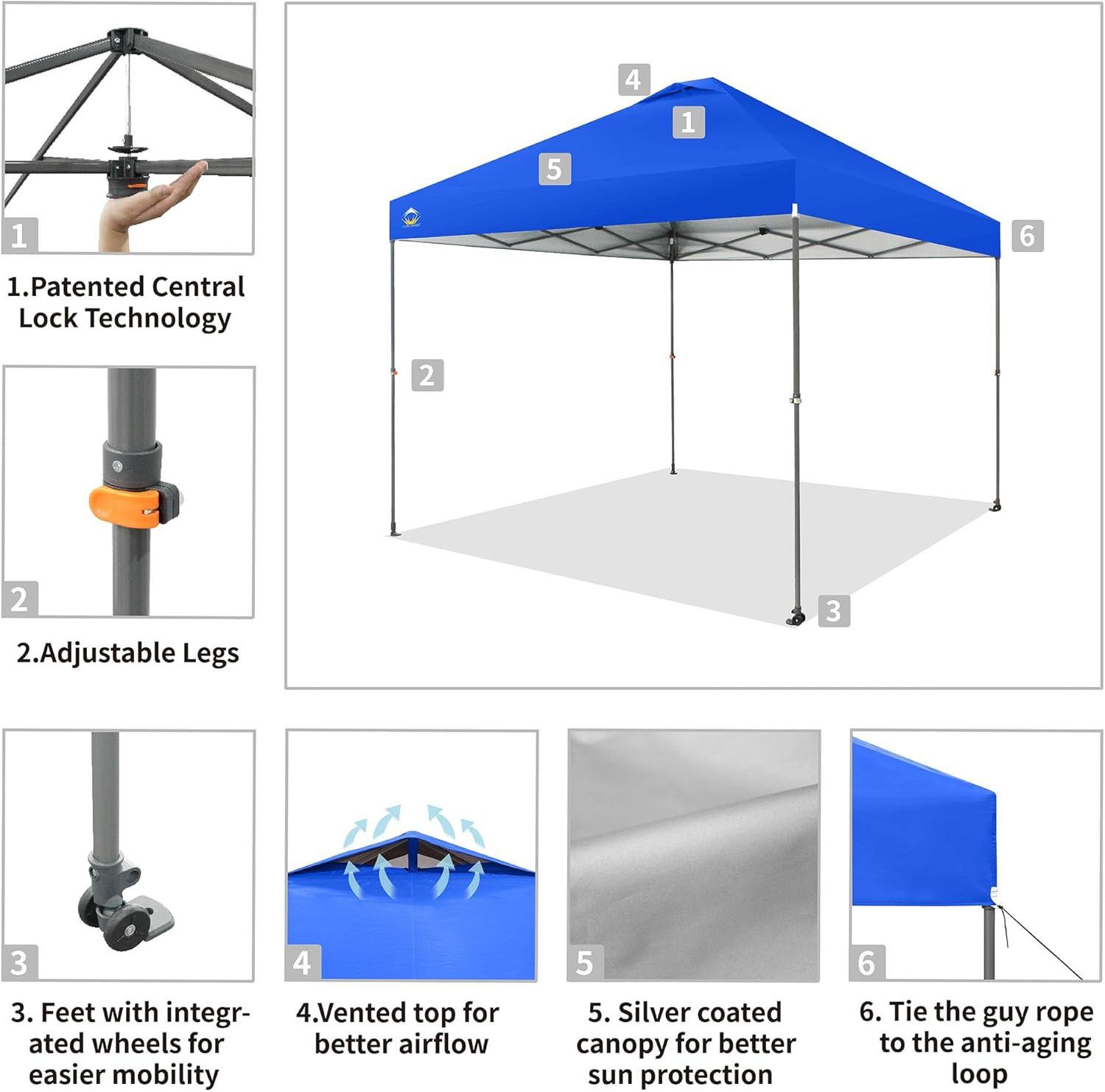 1

1.Patented Central Lock Technology

2

2.Adjustable Legs

4

1

5

6

2

3

3

3. Feet with integrated wheels for easier mobility

4

4.Vented top for better airflow

5

5. Silver coated canopy for better sun protection

6

6. Tie the guy rope to the anti-aging loop